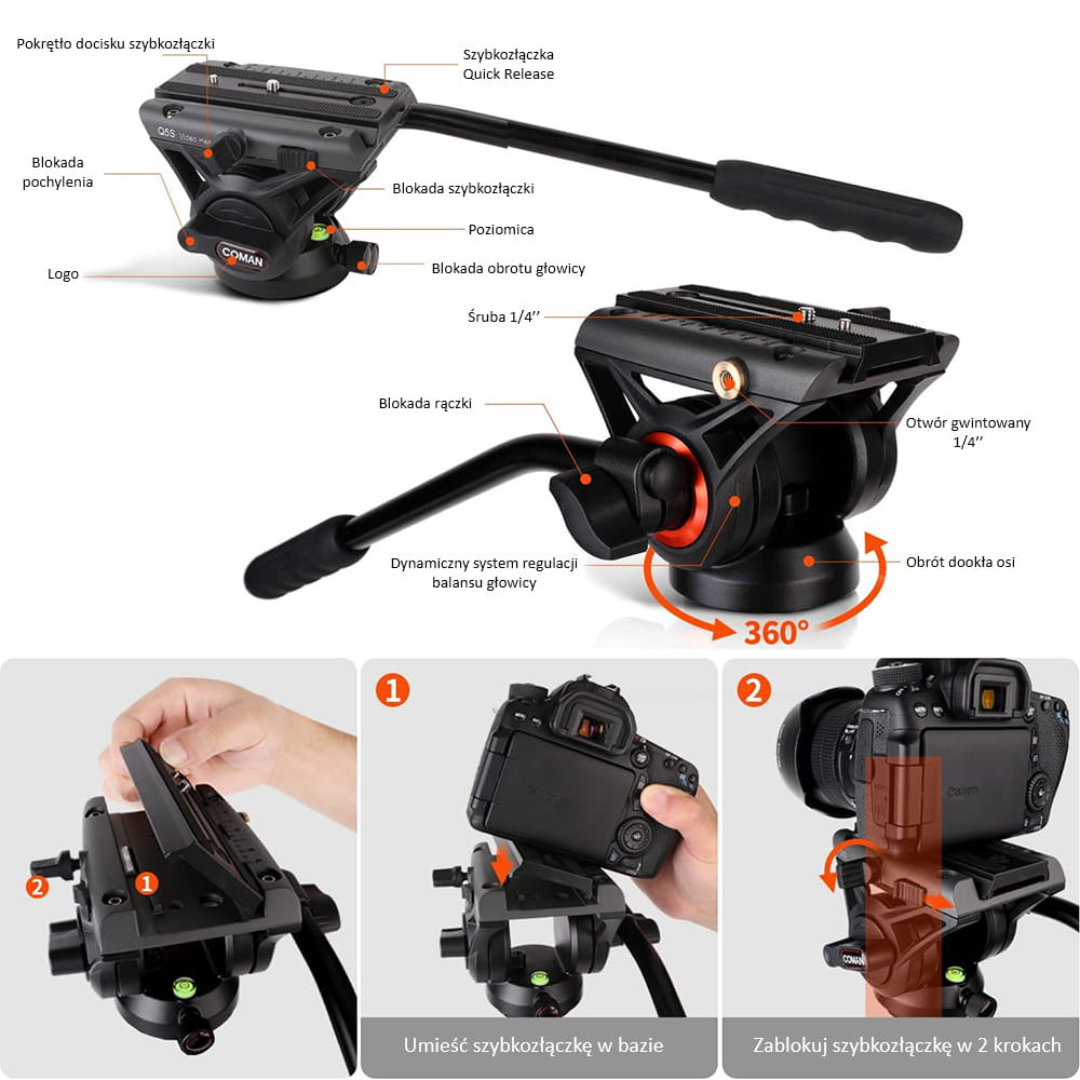 Pokrętło docisku szybkozłączki

Szybkozłączka
Quick Release

Q5S Video Head

Blokada pochylenia

Blokada szybkozłączki

Poziomica

COMAN

Logo

Blokada obrotu głowicy

Śruba 1/4''

Blokada rączki

Otwór gwintowany 1/4''

Dynamiczny system regulacji balansu głowicy

Obrót dookła osi

360°

2

1

1

Canon

Umieść szybkozłączkę w bazie

2

Canon

COMAN

Zablokuj szybkozłączkę w 2 krokach